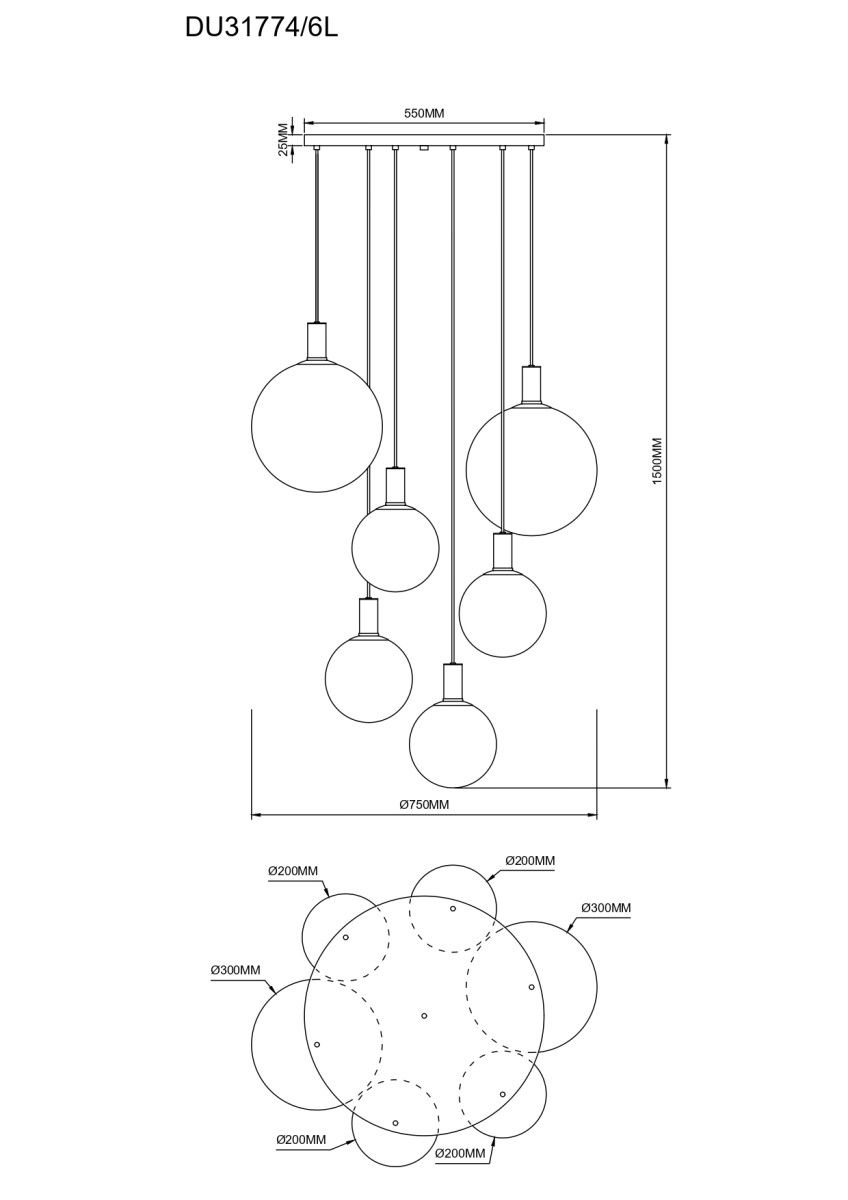 DU31774/6L

550MM

25MM

1500MM

Ø750MM

Ø200MM

Ø200MM

Ø300MM

Ø300MM

Ø200MM

Ø200MM